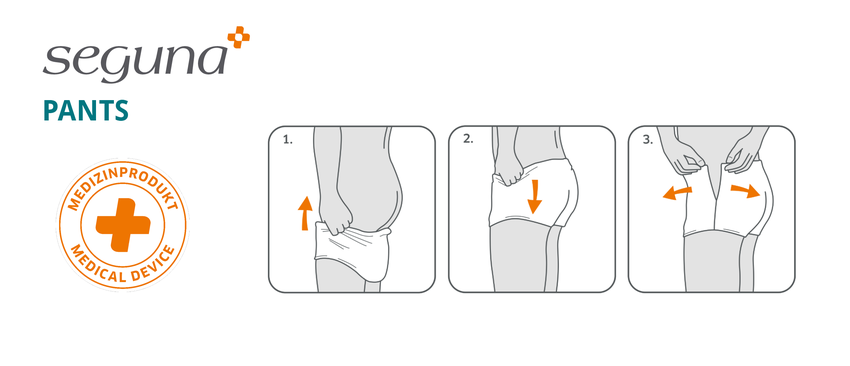 seguna

PANTS

MEDIZINPRODUKT
MEDICAL DEVICE

1.

2.

3.